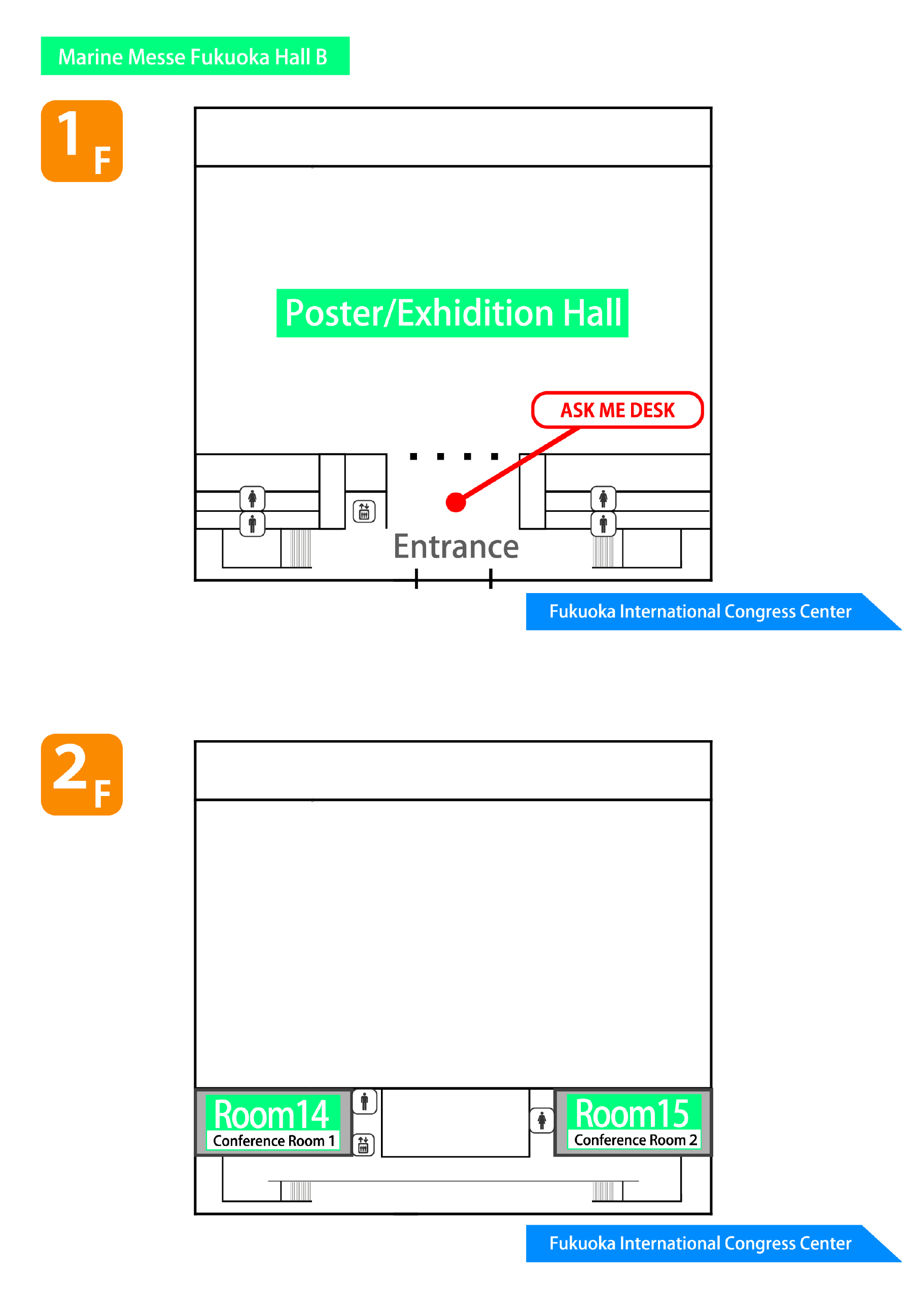 Marine Messe Fukuoka Hall B

1F

Poster/Exhidition Hall

ASK ME DESK

Entrance

Fukuoka International Congress Center

2F

Room14
Conference Room 1

Room15
Conference Room 2

Fukuoka International Congress Center