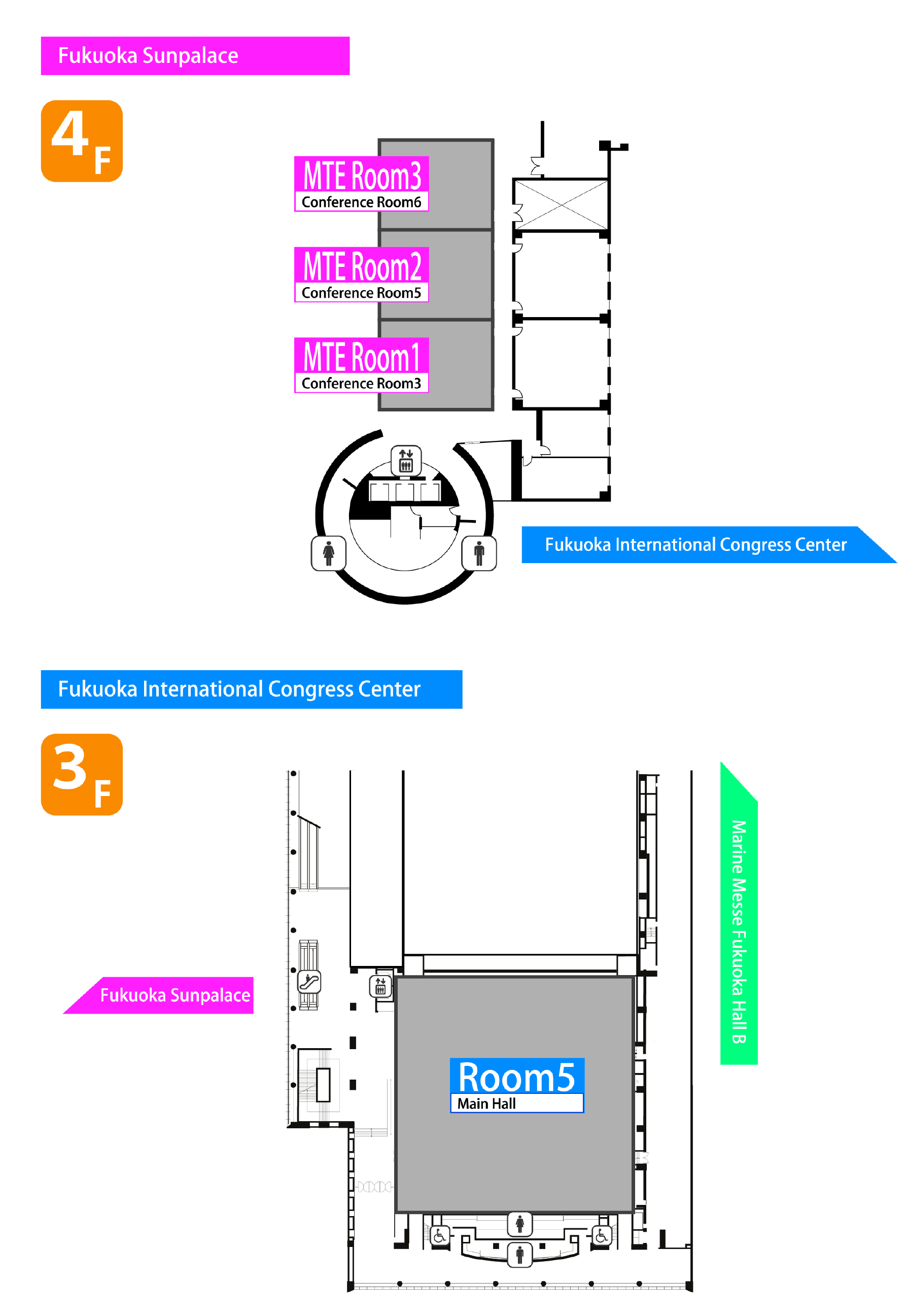 Fukuoka Sunpalace

4F

MTE Room3
Conference Room6

MTE Room2
Conference Room5

MTE Room1
Conference Room3

Fukuoka International Congress Center

Fukuoka International Congress Center

3F

Fukuoka Sunpalace

Room5
Main Hall

Marine Messe Fukuoka Hall B